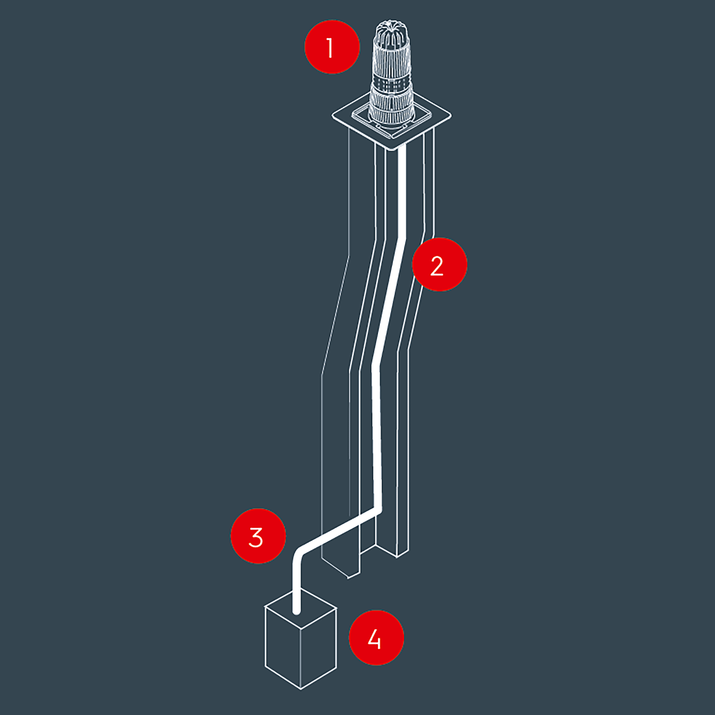 1
2
3
4